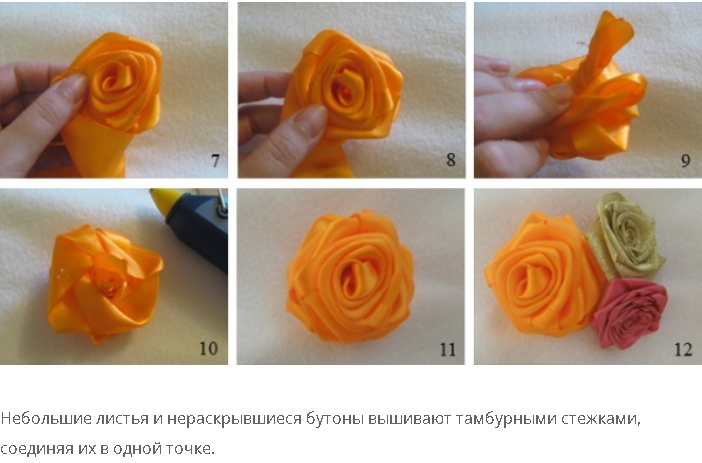 7

8

9

10

11

12

Небольшие листья и нераскрывшиеся бутоны вышивают тамбурными стежками, соединяя их в одной точке.