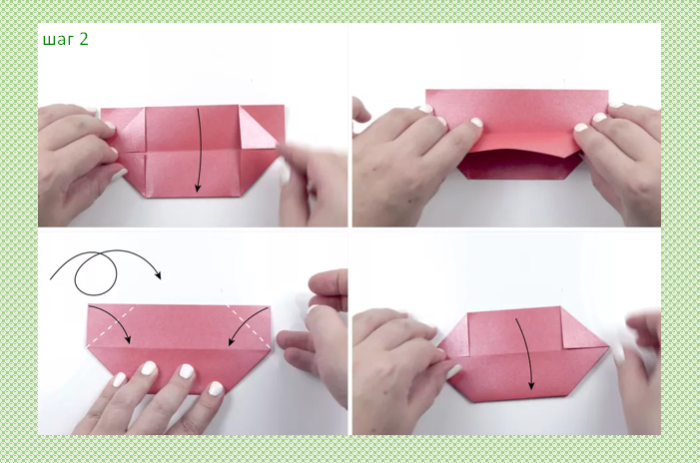 шаг 2