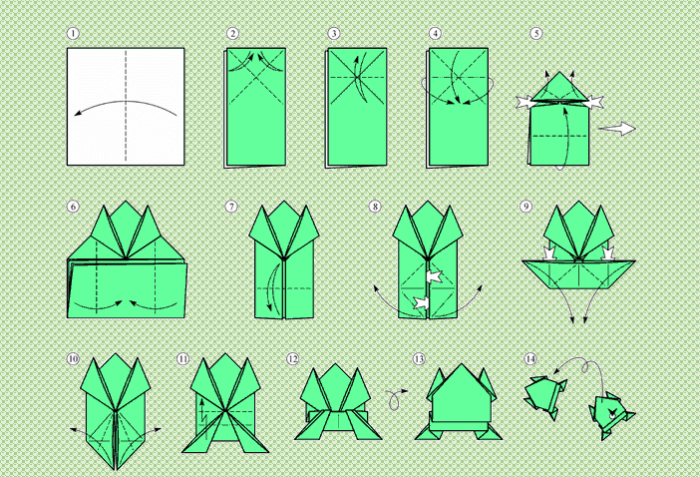 1
2
3
4
5
6
7
8
9
10
11
12
13
14