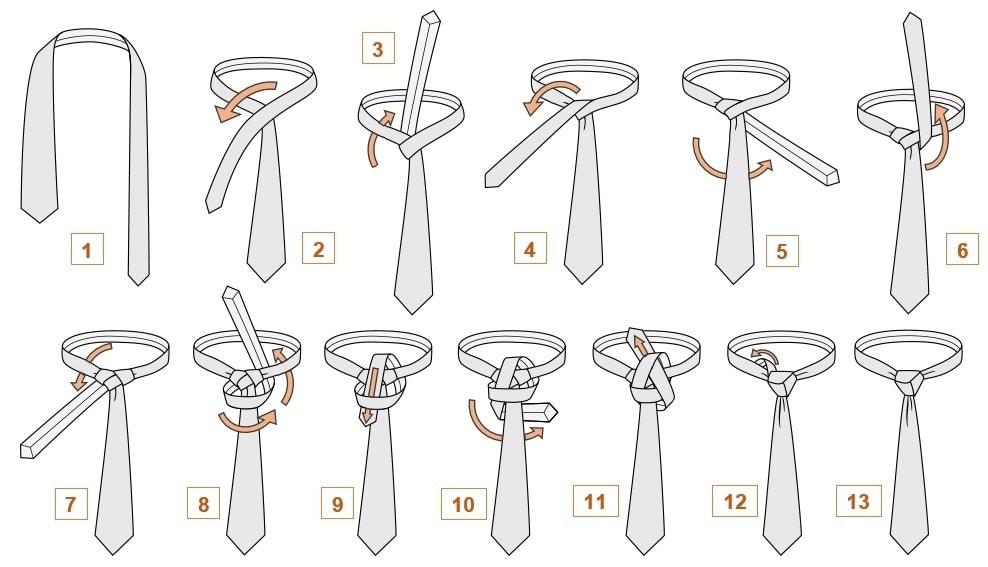 3

1

2

4

5

6

7

8

9

10

11

12

13