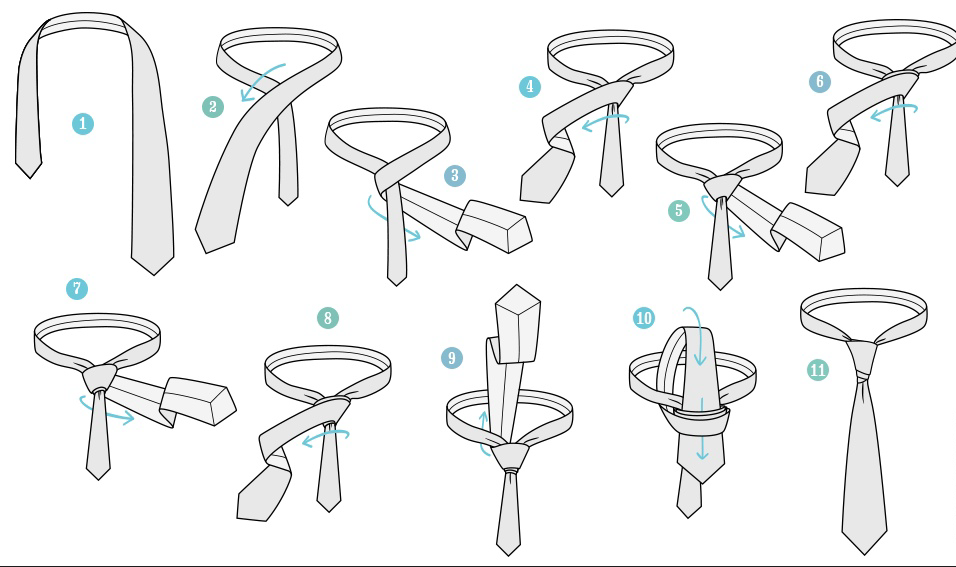 1
2
3
4
5
6
7
8
9
10
11