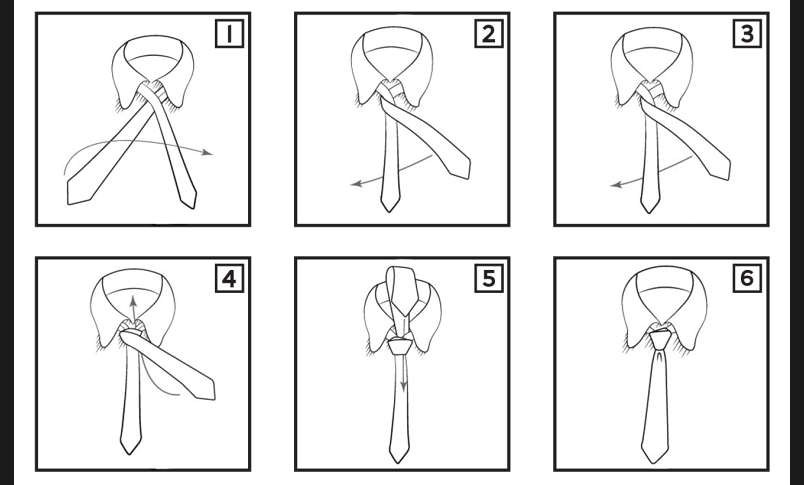 1

2

3

4

5

6